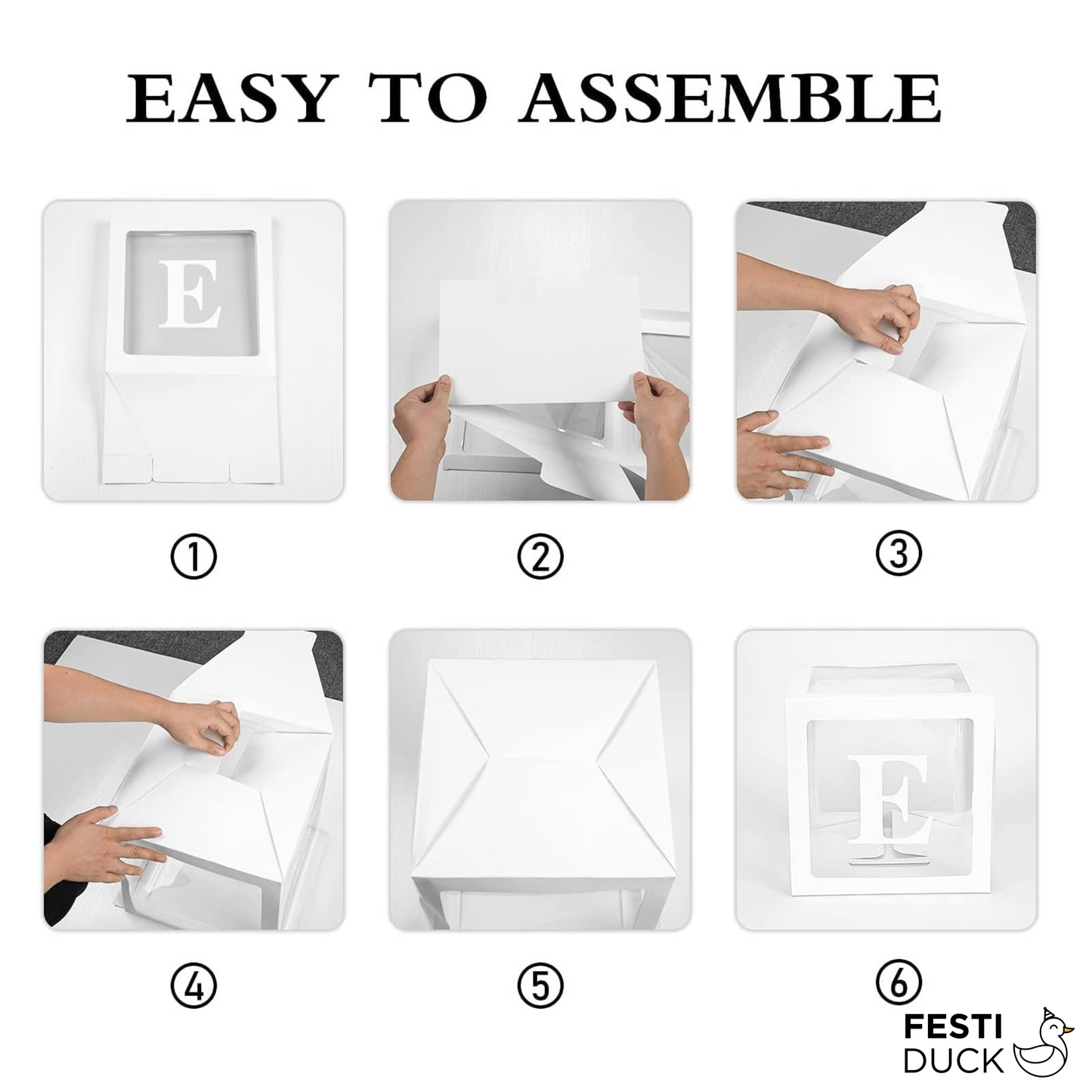 EASY TO ASSEMBLE

E

①

②

③

④

⑤

E

⑥

FESTI
DUCK