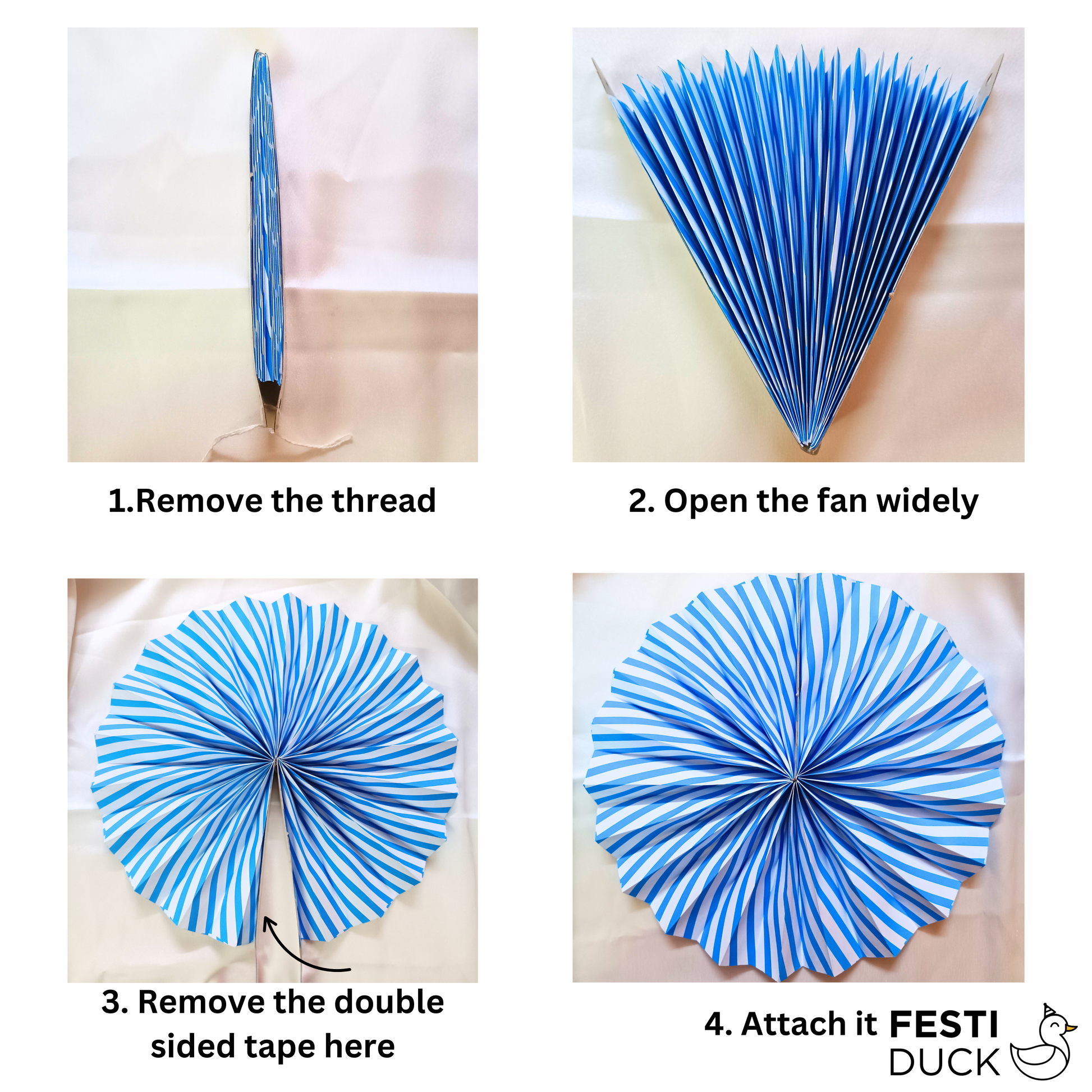 1.Remove the thread

2. Open the fan widely

3. Remove the double sided tape here

4. Attach it

FESTI DUCK