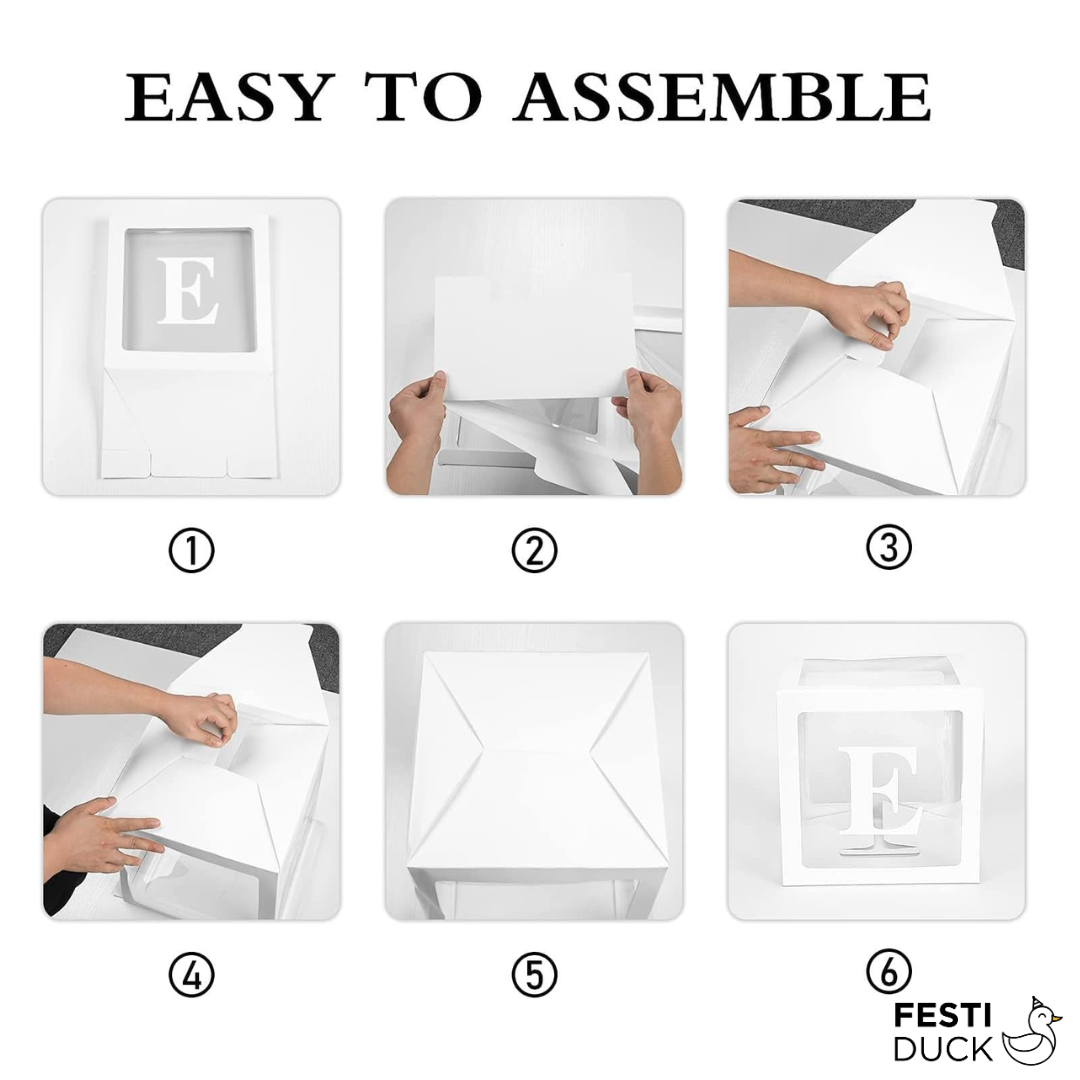 EASY TO ASSEMBLE

E

①

②

③

④

⑤

E

⑥

FESTI DUCK