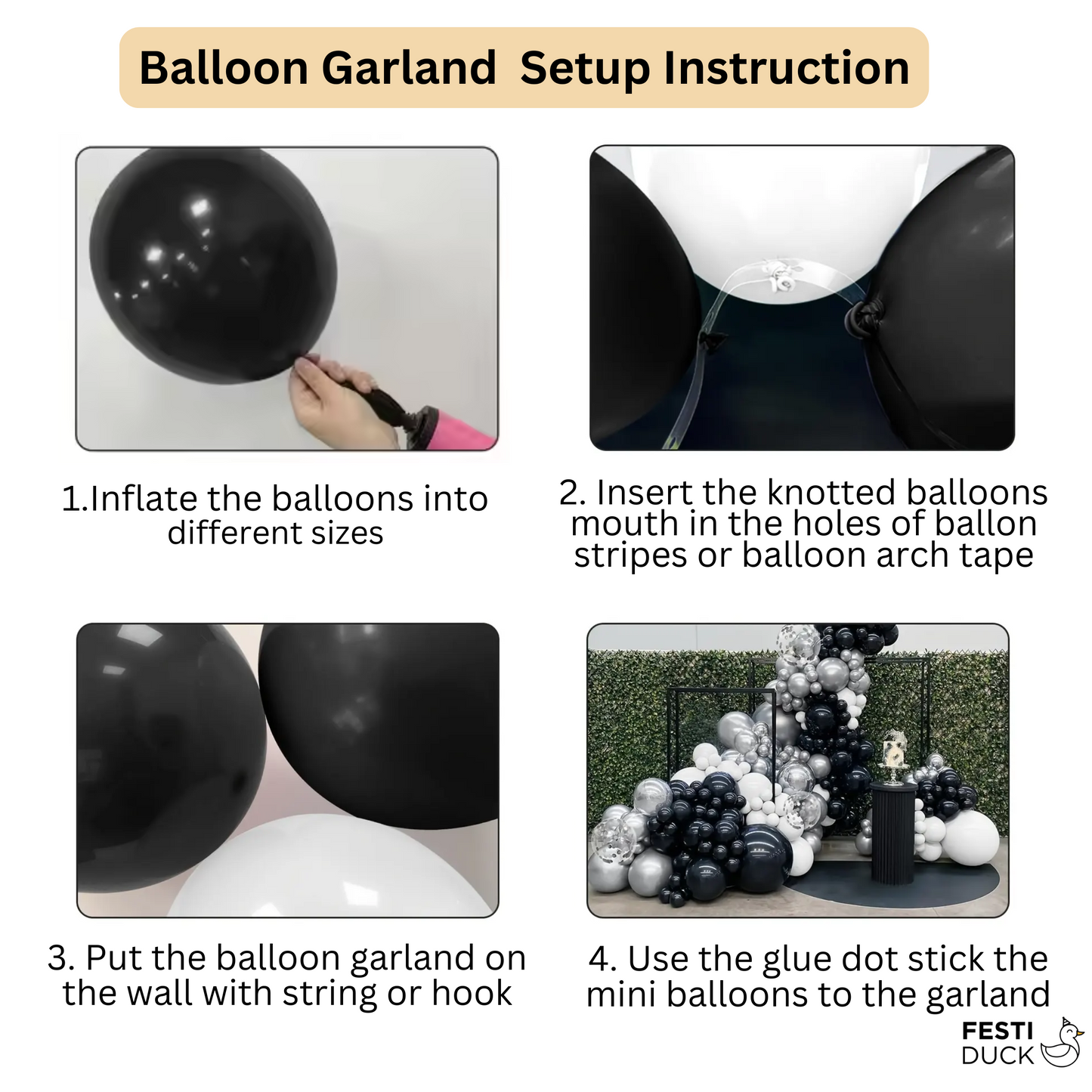 Balloon Garland Setup Instruction

1.Inflate the balloons into different sizes

2. Insert the knotted balloons mouth in the holes of ballon stripes or balloon arch tape

3. Put the balloon garland on the wall with string or hook

4. Use the glue dot stick the mini balloons to the garland

FESTI DUCK